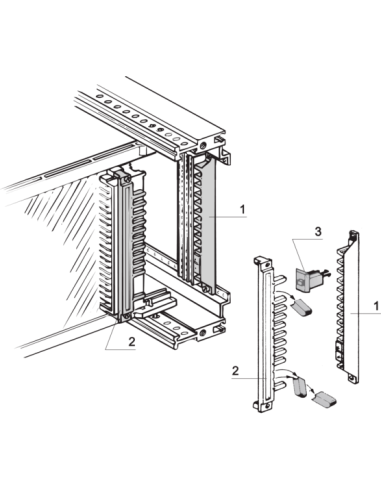 1

3

1

2

2