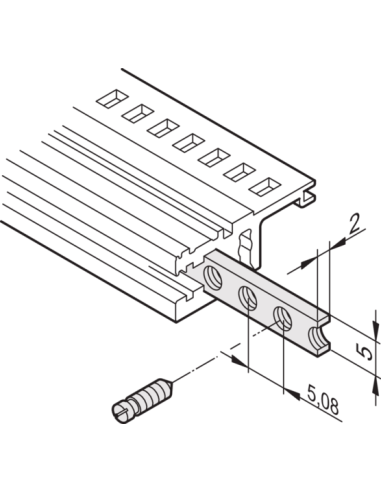 2

5

5,08